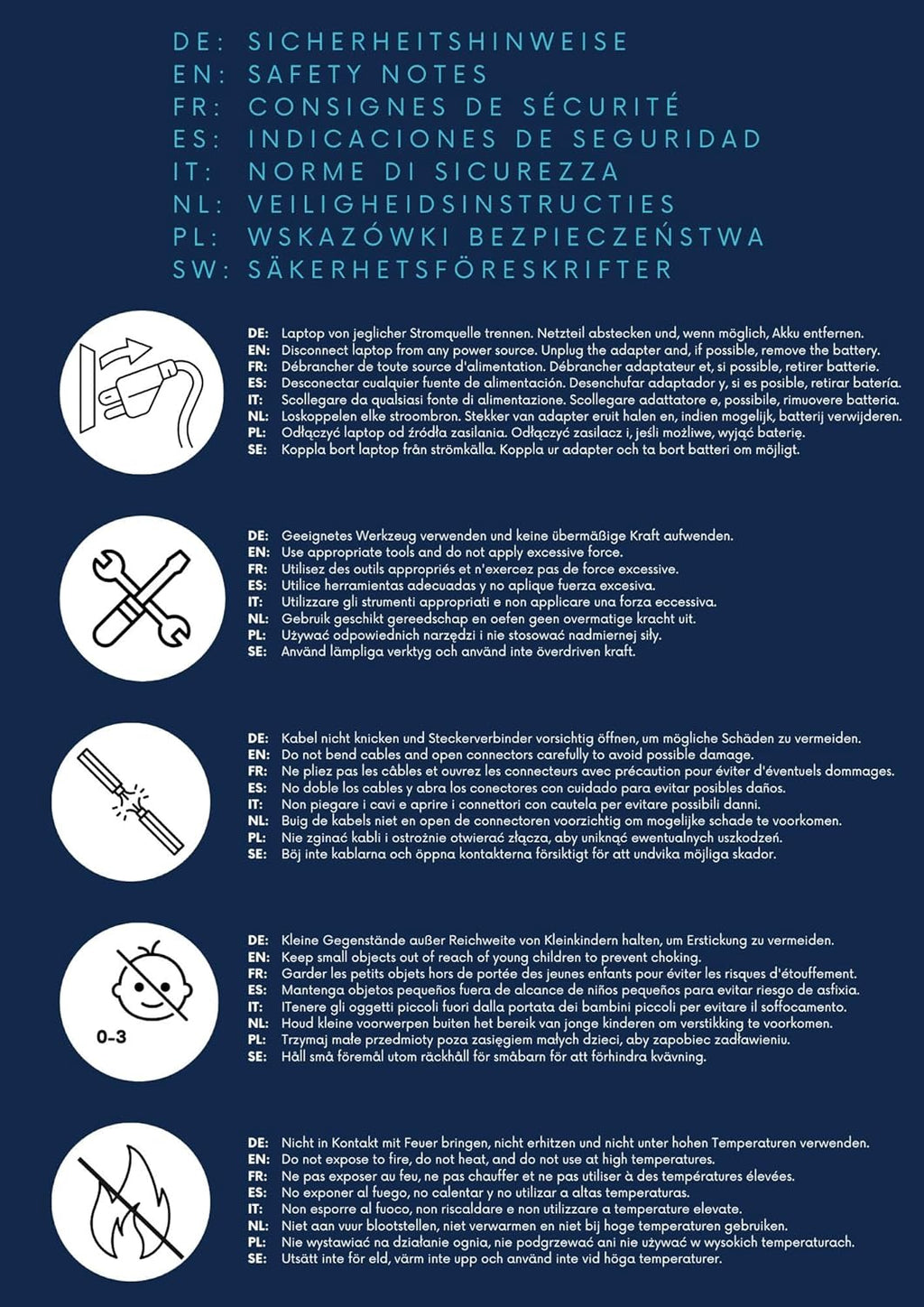 DE: SICHERHEITSHINWEISE
EN: SAFETY NOTES
FR: CONSIGNES DE SÉCURITÉ
ES: INDICACIONES DE SEGURIDAD
IT: NORME DI SICUREZZA
NL: VEILIGHEIDSINSTRUCTIES
PL: WSKAZÓWKI BEZPIECZEŃSTWA
SW: SÄKERHETSFÖRESKRIFTER

DE: Laptop von jeglicher Stromquelle trennen. Netzteil abstecken und, wenn möglich, Akku entfernen.
EN: Disconnect laptop from any power source. Unplug the adapter and, if possible, remove the battery.
FR: Débrancher de toute source d'alimentation. Débrancher adaptateur et, si possible, retirer batterie.
ES: Desconectar cualquier fuente de alimentación. Desenchufar adaptador y, si es posible, retirar batería.
IT: Scollegare da qualsiasi fonte di alimentazione. Scollegare adattatore e, possibile, rimuovere batteria.
NL: Loskoppelen elke stroombron. Stekker van adapter eruit halen en, indien mogelijk, batterij verwijderen.
PL: Odłączyć laptop od źródła zasilania. Odłączyć zasilacz i, jeśli możliwe, wyjąć baterię.
SE: Koppla bort laptop från strömkälla. Koppla ur adapter och ta bort batteri om möjligt.

DE: Geeignetes Werkzeug verwenden und keine übermäßige Kraft aufwenden.
EN: Use appropriate tools and do not apply excessive force.
FR: Utilisez des outils appropriés et n'exercez pas de force excessive.
ES: Utilice herramientas adecuadas y no aplique fuerza excesiva.
IT: Utilizzare gli strumenti appropriati e non applicare una forza eccessiva.
NL: Gebruik geschikt gereedschap en oefen geen overmatige kracht uit.
PL: Używać odpowiednich narzędzi i nie stosować nadmiernej siły.
SE: Använd lämpliga verktyg och använd inte överdriven kraft.

DE: Kabel nicht knicken und Steckerverbinder vorsichtig öffnen, um mögliche Schäden zu vermeiden.
EN: Do not bend cables and open connectors carefully to avoid possible damage.
FR: Ne pliez pas les câbles et ouvrez les connecteurs avec précaution pour éviter d'éventuels dommages.
ES: No doble los cables y abra los conectores con cuidado para evitar posibles daños.
IT: Non piegare i cavi e aprire i connettori con cautela per evitare possibili danni.
NL: Buig de kabels niet en open de connectoren voorzichtig om mogelijke schade te voorkomen.
PL: Nie zginać kabli i ostrożnie otwierać złącza, aby uniknąć ewentualnych uszkodzeń.
SE: Böj inte kablarna och öppna kontakterna försiktigt för att undvika möjliga skador.

0-3

DE: Kleine Gegenstände außer Reichweite von Kleinkindern halten, um Erstickung zu vermeiden.
EN: Keep small objects out of reach of young children to prevent choking.
FR: Garder les petits objets hors de portée des jeunes enfants pour éviter les risques d'étouffement.
ES: Mantenga objetos pequeños fuera de alcance de niños pequeños para evitar riesgo de asfixia.
IT: ITenere gli oggetti piccoli fuori dalla portata dei bambini piccoli per evitare il soffocamento.
NL: Houd kleine voorwerpen buiten het bereik van jonge kinderen om verstikking te voorkomen.
PL: Trzymaj małe przedmioty poza zasięgiem małych dzieci, aby zapobiec zadławieniu.
SE: Håll små föremål utom räckhåll för småbarn för att förhindra kvävning.

DE: Nicht in Kontakt mit Feuer bringen, nicht erhitzen und nicht unter hohen Temperaturen verwenden.
EN: Do not expose to fire, do not heat, and do not use at high temperatures.
FR: Ne pas exposer au feu, ne pas chauffer et ne pas utiliser à des températures élevées.
ES: No exponer al fuego, no calentar y no utilizar a altas temperaturas.
IT: Non esporre al fuoco, non riscaldare e non utilizzare a temperature elevate.
NL: Niet aan vuur blootstellen, niet verwarmen en niet bij hoge temperaturen gebruiken.
PL: Nie wystawiać na działanie ognia, nie podgrzewać ani nie używać w wysokich temperaturach.
SE: Utsätt inte för eld, värm inte upp och använd inte vid höga temperaturer.